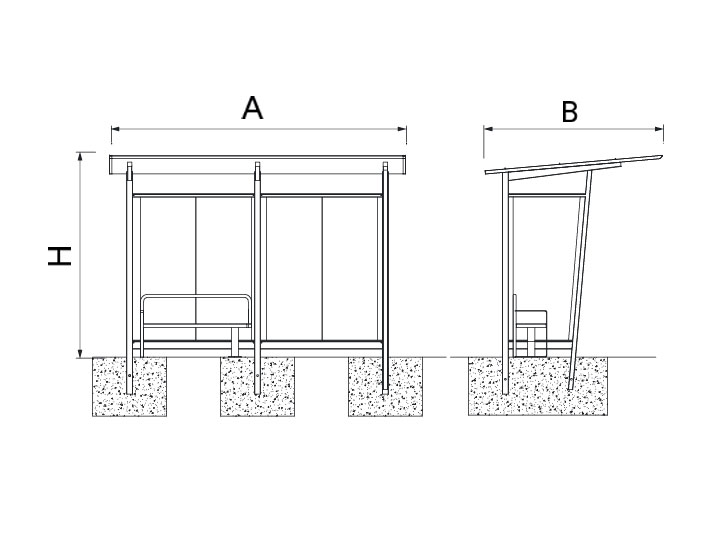 A
B
H